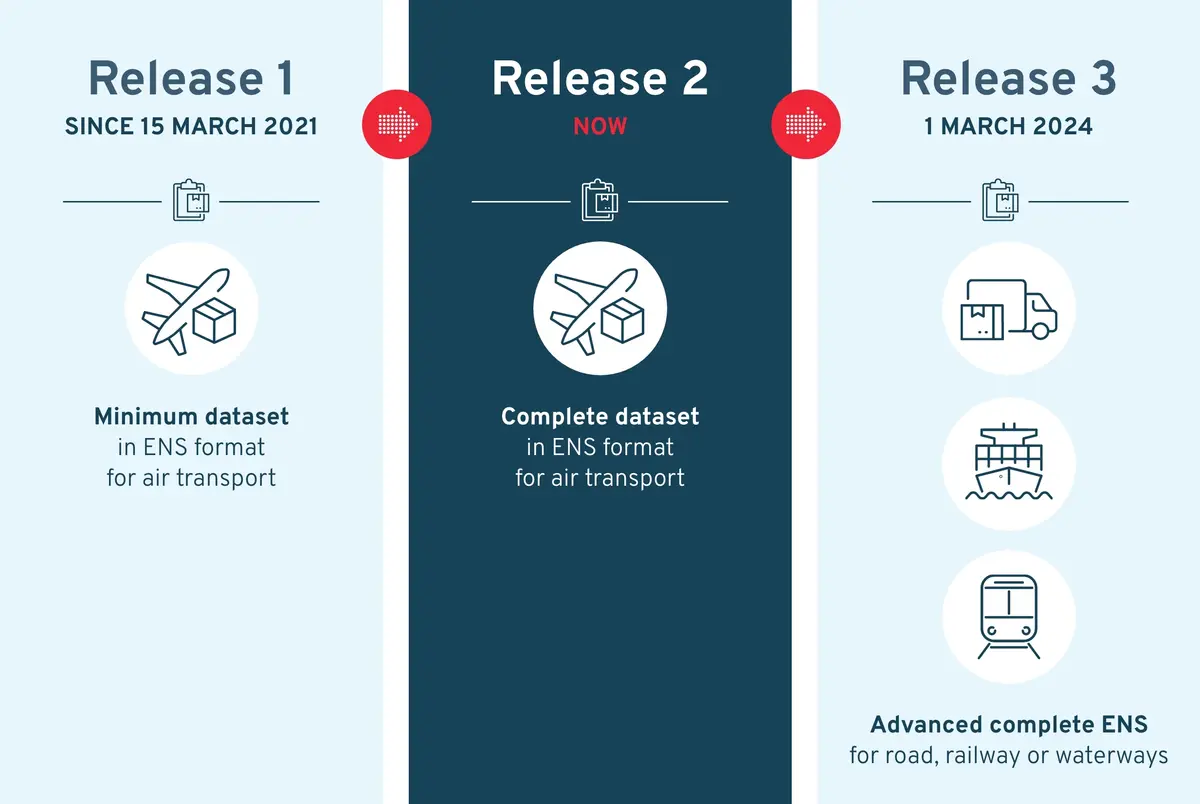 Release 1
SINCE 15 MARCH 2021

Minimum dataset
in ENS format
for air transport

Release 2
NOW

Complete dataset
in ENS format
for air transport

Release 3
1 MARCH 2024

Advanced complete ENS
for road, railway or waterways