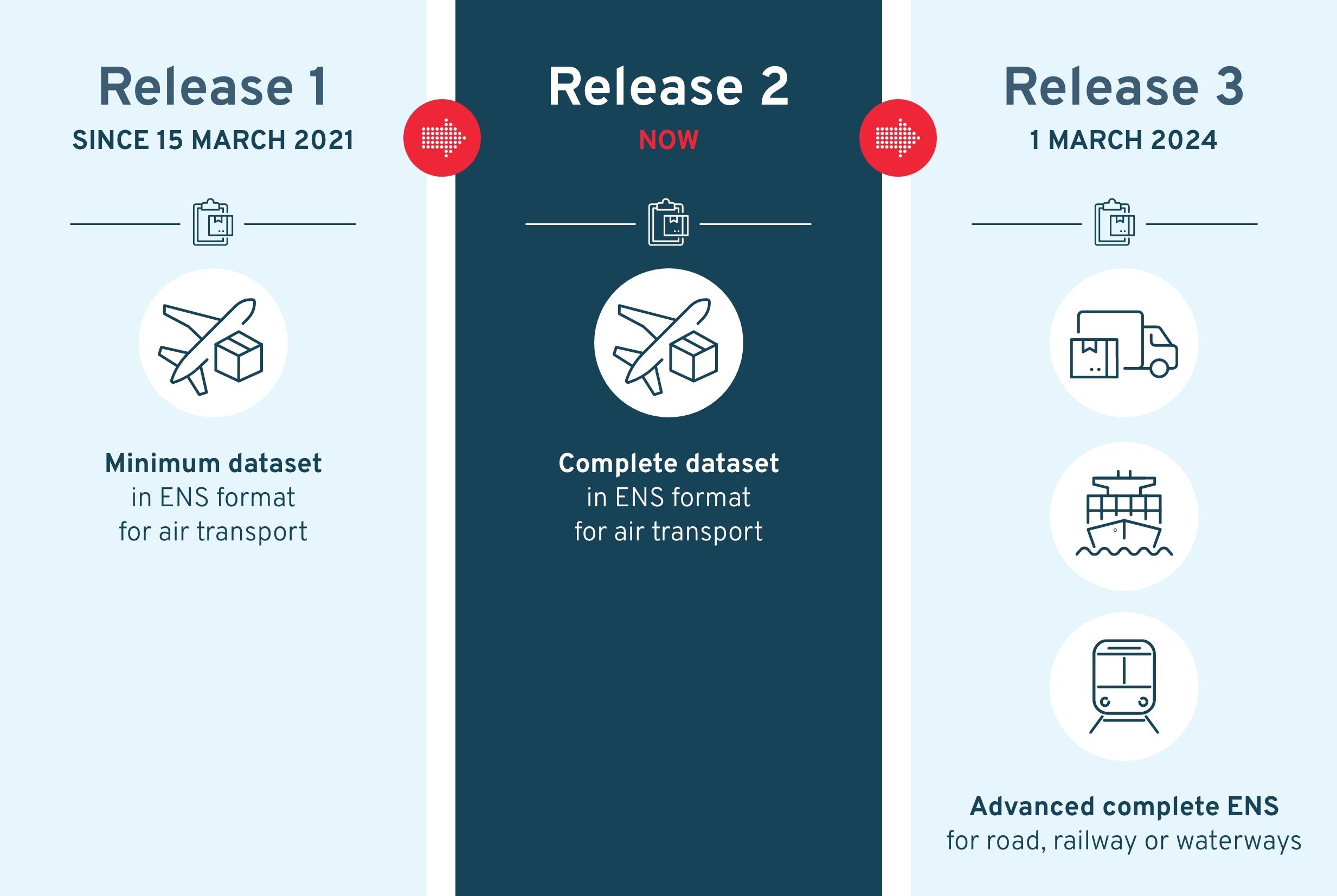 Release 1
SINCE 15 MARCH 2021

Minimum dataset
in ENS format
for air transport

Release 2
NOW

Complete dataset
in ENS format
for air transport

Release 3
1 MARCH 2024

Advanced complete ENS
for road, railway or waterways