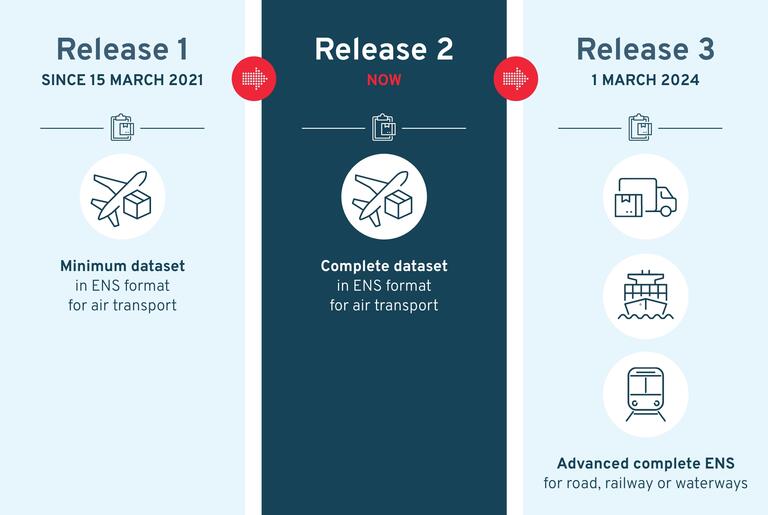 Release 1
SINCE 15 MARCH 2021

Minimum dataset
in ENS format
for air transport

Release 2
NOW

Complete dataset
in ENS format
for air transport

Release 3
1 MARCH 2024

Advanced complete ENS
for road, railway or waterways