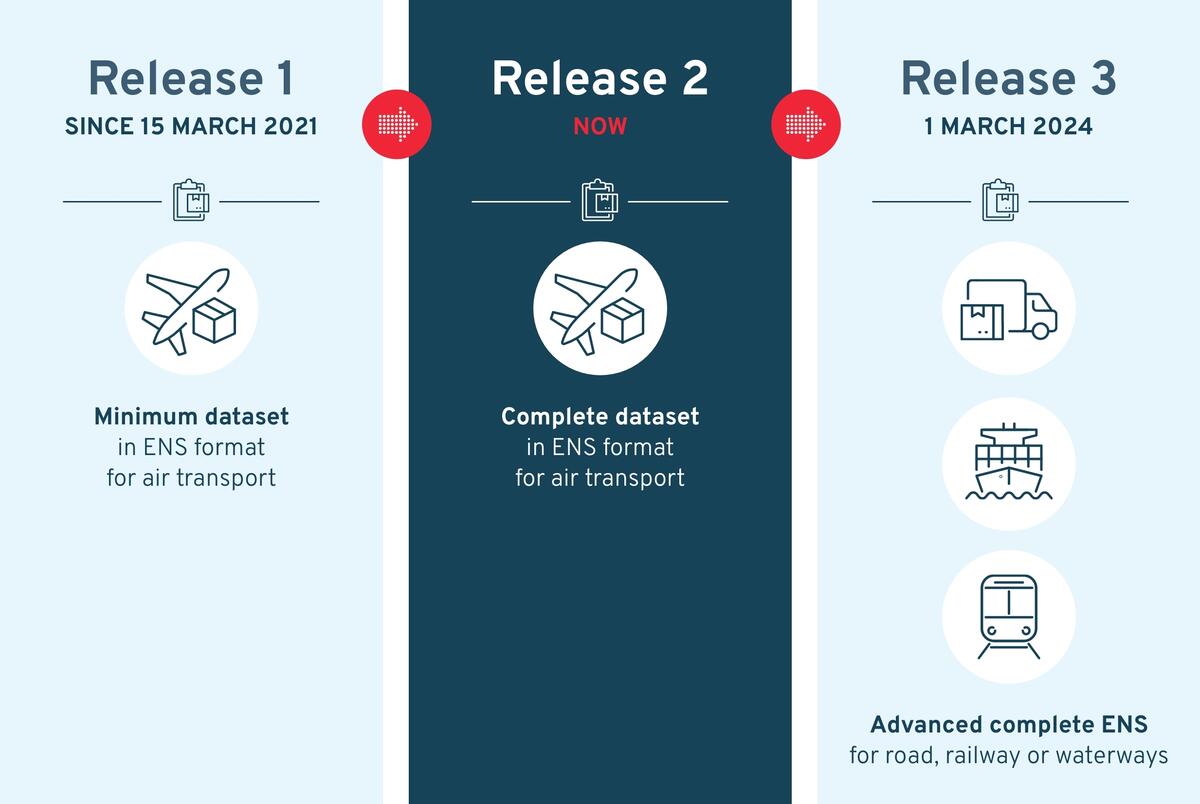 Release 1
SINCE 15 MARCH 2021

Minimum dataset
in ENS format
for air transport

Release 2
NOW

Complete dataset
in ENS format
for air transport

Release 3
1 MARCH 2024

Advanced complete ENS
for road, railway or waterways