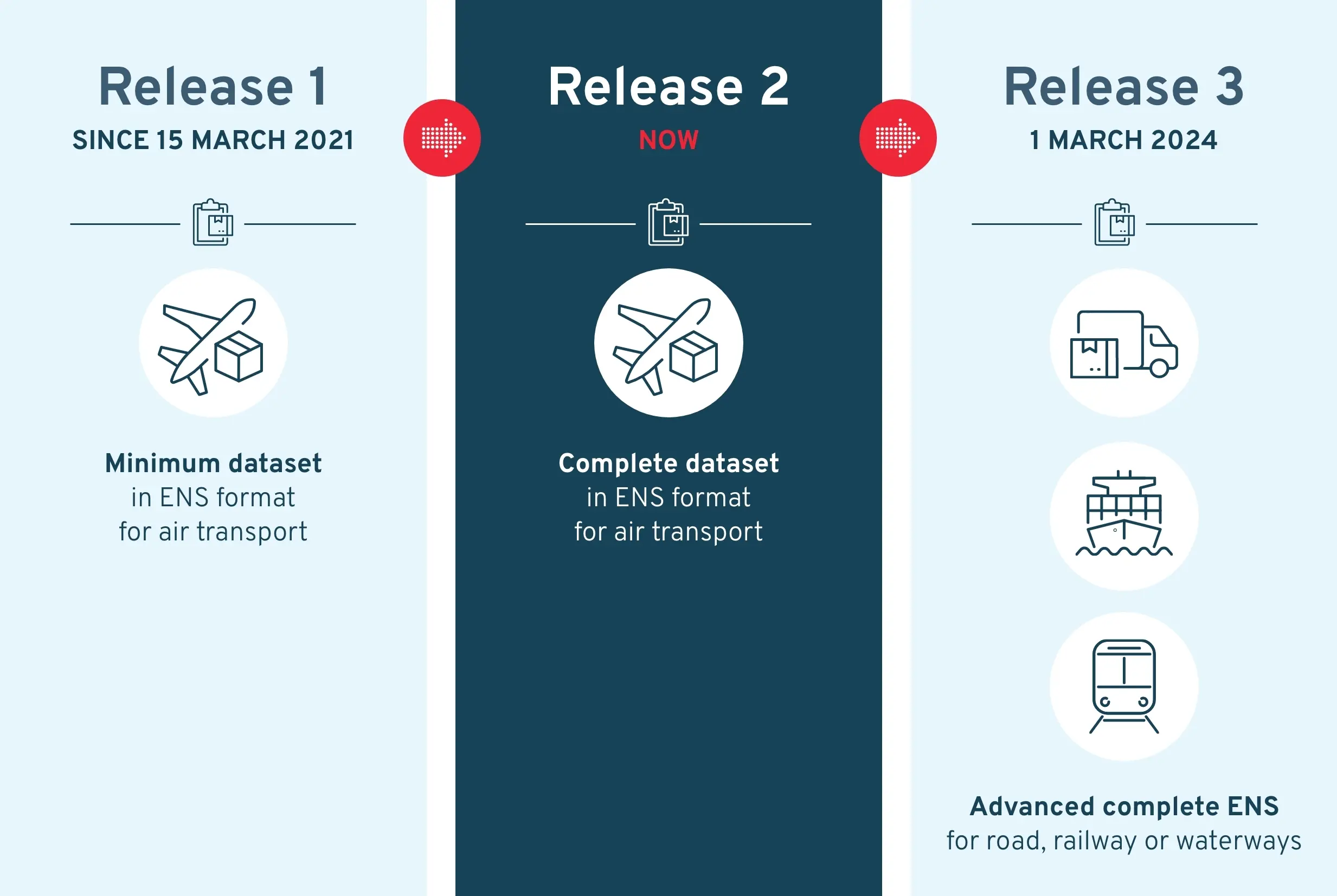 Release 1
SINCE 15 MARCH 2021

Minimum dataset
in ENS format
for air transport

Release 2
NOW

Complete dataset
in ENS format
for air transport

Release 3
1 MARCH 2024

Advanced complete ENS
for road, railway or waterways